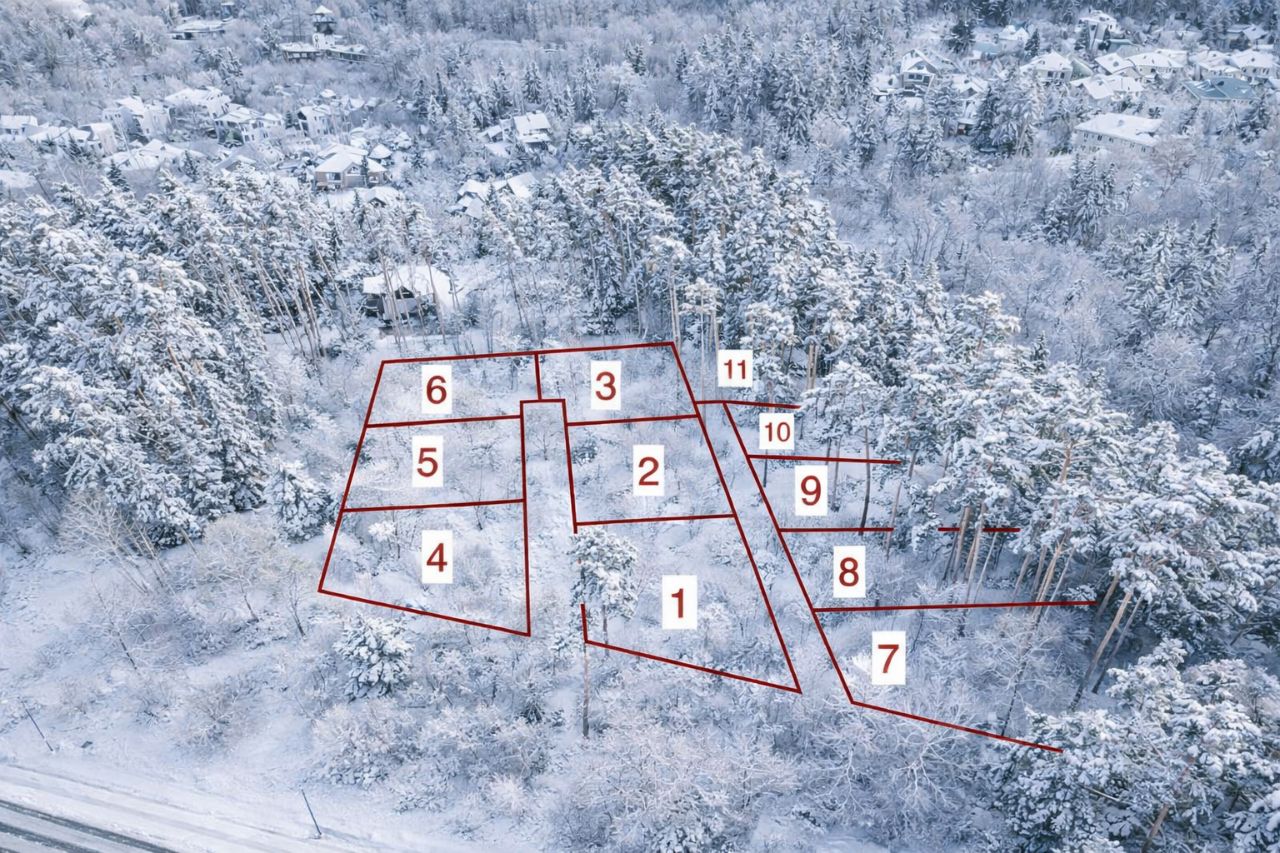 6
3
11
10
5
2
9
4
8
1
7