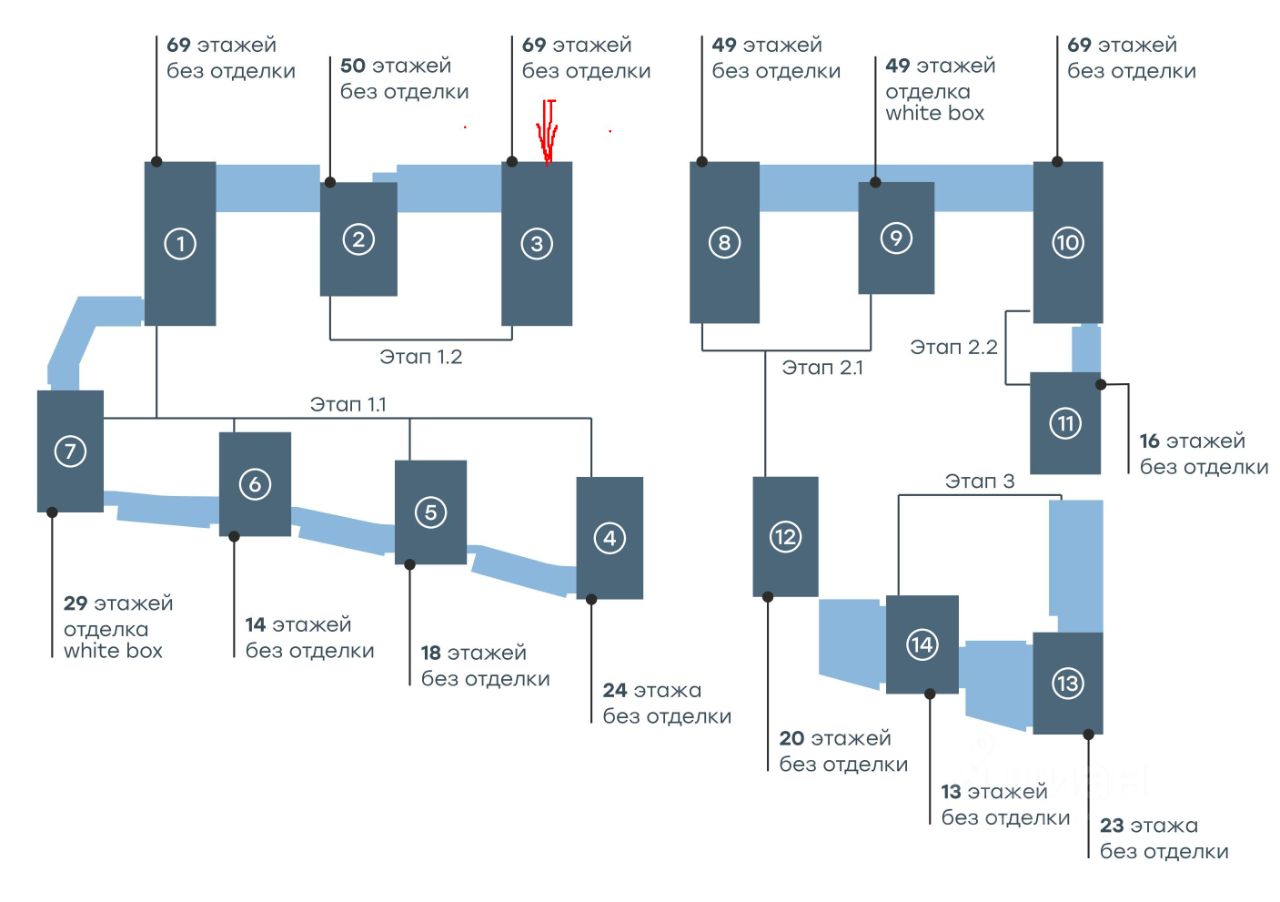 69 этажей без отделки

50 этажей без отделки

69 этажей без отделки

49 этажей без отделки

49 этажей отделка white box

69 этажей без отделки

1

2

3

8

9

10

Этап 1.2

Этап 2.1

Этап 2.2

Этап 1.1

7

6

5

4

11

16 этажей без отделки

Этап 3

12

14

13

29 этажей отделка white box

14 этажей без отделки

18 этажей без отделки

24 этажа без отделки

20 этажей без отделки

13 этажей без отделки

23 этажа без отделки