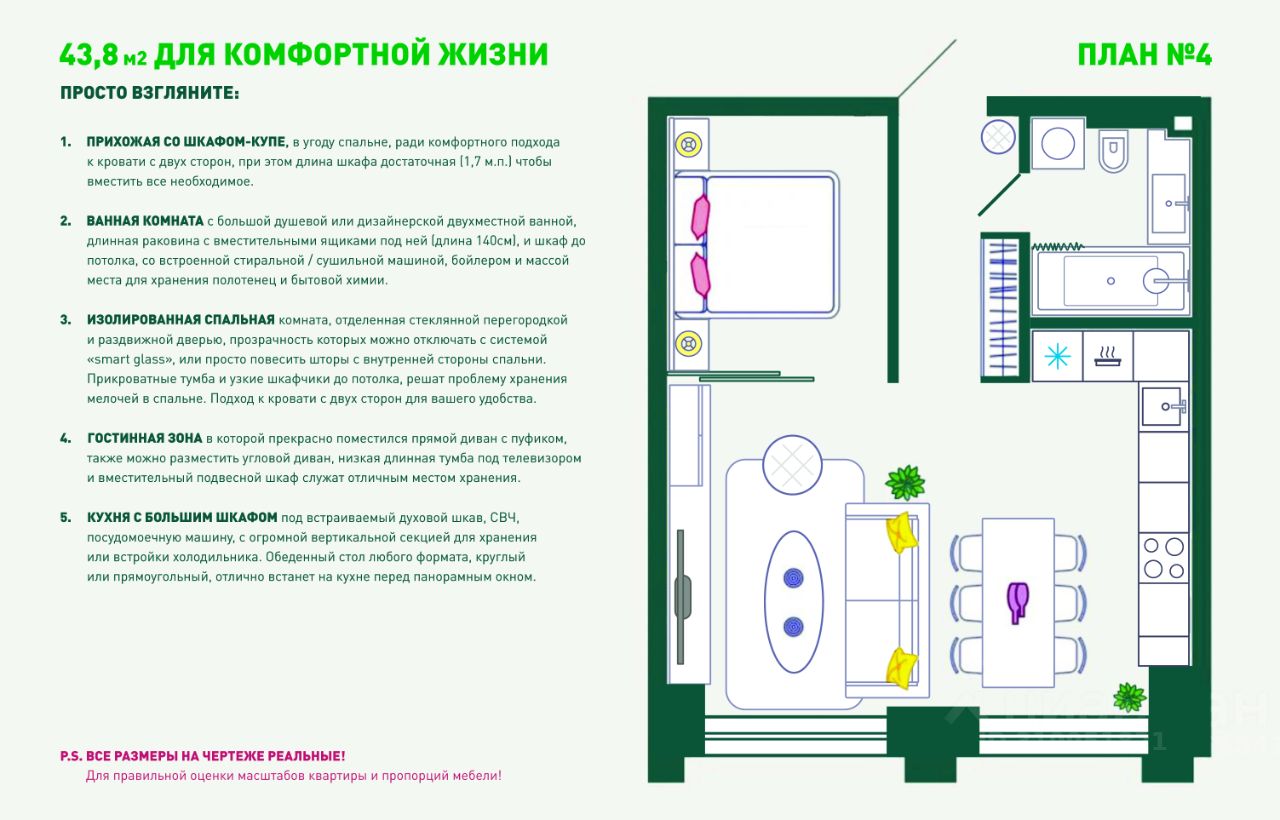 43,8 м2 ДЛЯ КОМФОРТНОЙ ЖИЗНИ

ПЛАН №4

ПРОСТО ВЗГЛЯНИТЕ:

1. ПРИХОЖАЯ СО ШКАФОМ-КУПЕ, в угоду спальне, ради комфортного подхода к кровати с двух сторон, при этом длина шкафа достаточная (1,7 м.п.) чтобы вместить все необходимое.

2. ВАННАЯ КОМНАТА с большой душевой или дизайнерской двухместной ванной, длинная раковина с вместительными ящиками под ней (длина 140см), и шкаф до потолка, со встроенной стиральной / сушильной машиной, бойлером и массой места для хранения полотенец и бытовой химии.

3. ИЗОЛИРОВАННАЯ СПАЛЬНАЯ комната, отделенная стеклянной перегородкой и раздвижной дверью, прозрачность которых можно отключать с системой «smart glass», или просто повесить шторы с внутренней стороны спальни. Прикроватные тумба и узкие шкафчики до потолка, решат проблему хранения мелочей в спальне. Подход к кровати с двух сторон для вашего удобства.

4. ГОСТИННАЯ ЗОНА в которой прекрасно поместился прямой диван с пуфиком, также можно разместить угловой диван, низкая длинная тумба под телевизором и вместительный подвесной шкаф служат отличным местом хранения.

5. КУХНЯ С БОЛЬШИМ ШКАФОМ под встраиваемый духовой шкав, СВЧ, посудомоечную машину, с огромной вертикальной секцией для хранения или встройки холодильника. Обеденный стол любого формата, круглый или прямоугольный, отлично встанет на кухне перед панорамным окном.

P.S. ВСЕ РАЗМЕРЫ НА ЧЕРТЕЖЕ РЕАЛЬНЫЕ!
Для правильной оценки масштабов квартиры и пропорций мебели!