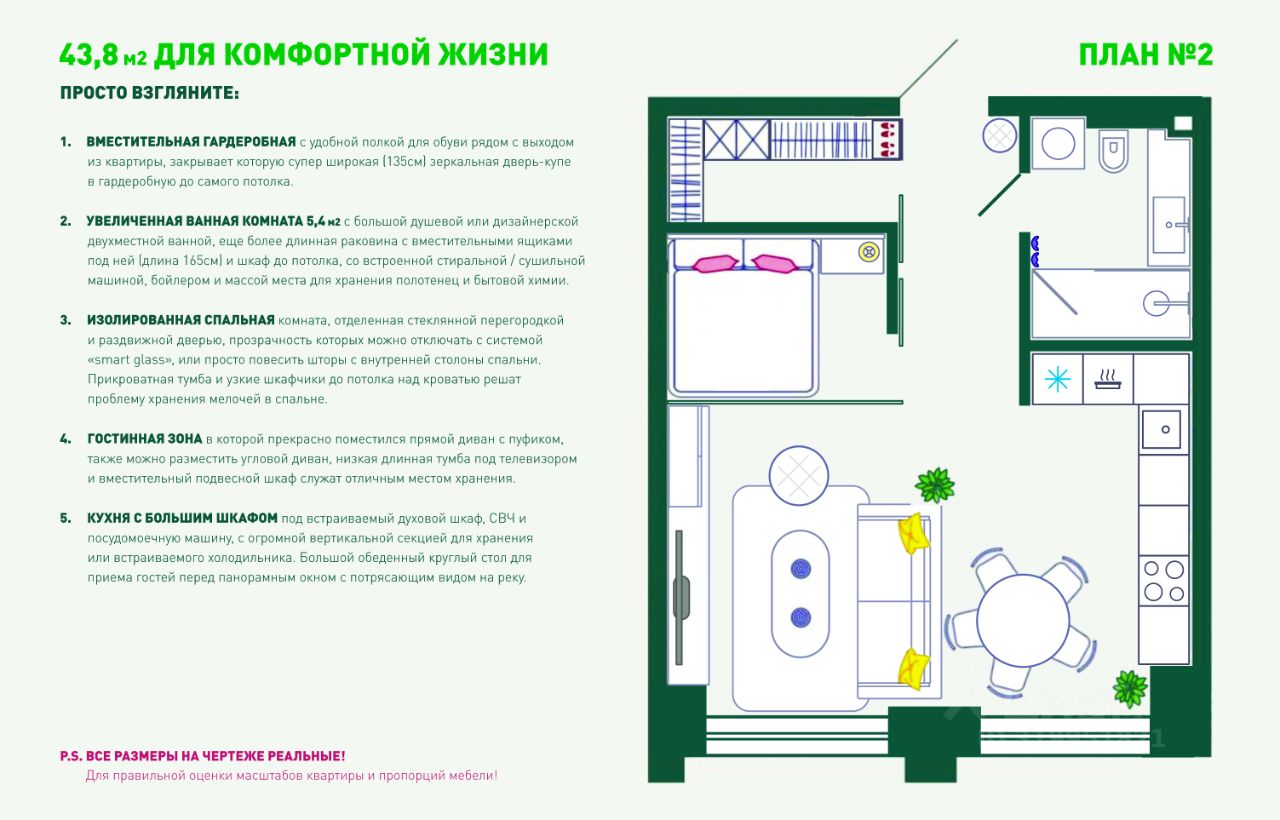 43,8 м2 ДЛЯ КОМФОРТНОЙ ЖИЗНИ

ПЛАН №2

ПРОСТО ВЗГЛЯНИТЕ:

1. ВМЕСТИТЕЛЬНАЯ ГАРДЕРОБНАЯ с удобной полкой для обуви рядом с выходом из квартиры, закрывает которую супер широкая (135см) зеркальная дверь-купе в гардеробную до самого потолка.

2. УВЕЛИЧЕННАЯ ВАННАЯ КОМНАТА 5,4 м2 с большой душевой или дизайнерской двухместной ванной, еще более длинная раковина с вместительными ящиками под ней (длина 165см) и шкаф до потолка, со встроенной стиральной / сушильной машиной, бойлером и массой места для хранения полотенец и бытовой химии.

3. ИЗОЛИРОВАННАЯ СПАЛЬНАЯ комната, отделенная стеклянной перегородкой и раздвижной дверью, прозрачность которых можно отключать с системой «smart glass», или просто повесить шторы с внутренней столоны спальни. Прикроватная тумба и узкие шкафчики до потолка над кроватью решат проблему хранения мелочей в спальне.

4. ГОСТИННАЯ ЗОНА в которой прекрасно поместился прямой диван с пуфиком, также можно разместить угловой диван, низкая длинная тумба под телевизором и вместительный подвесной шкаф служат отличным местом хранения.

5. КУХНЯ С БОЛЬШИМ ШКАФОМ под встраиваемый духовой шкаф, СВЧ и посудомоечную машину, с огромной вертикальной секцией для хранения или встраиваемого холодильника. Большой обеденный круглый стол для приема гостей перед панорамным окном с потрясающим видом на реку.

P.S. ВСЕ РАЗМЕРЫ НА ЧЕРТЕЖЕ РЕАЛЬНЫЕ!
Для правильной оценки масштабов квартиры и пропорций мебели!