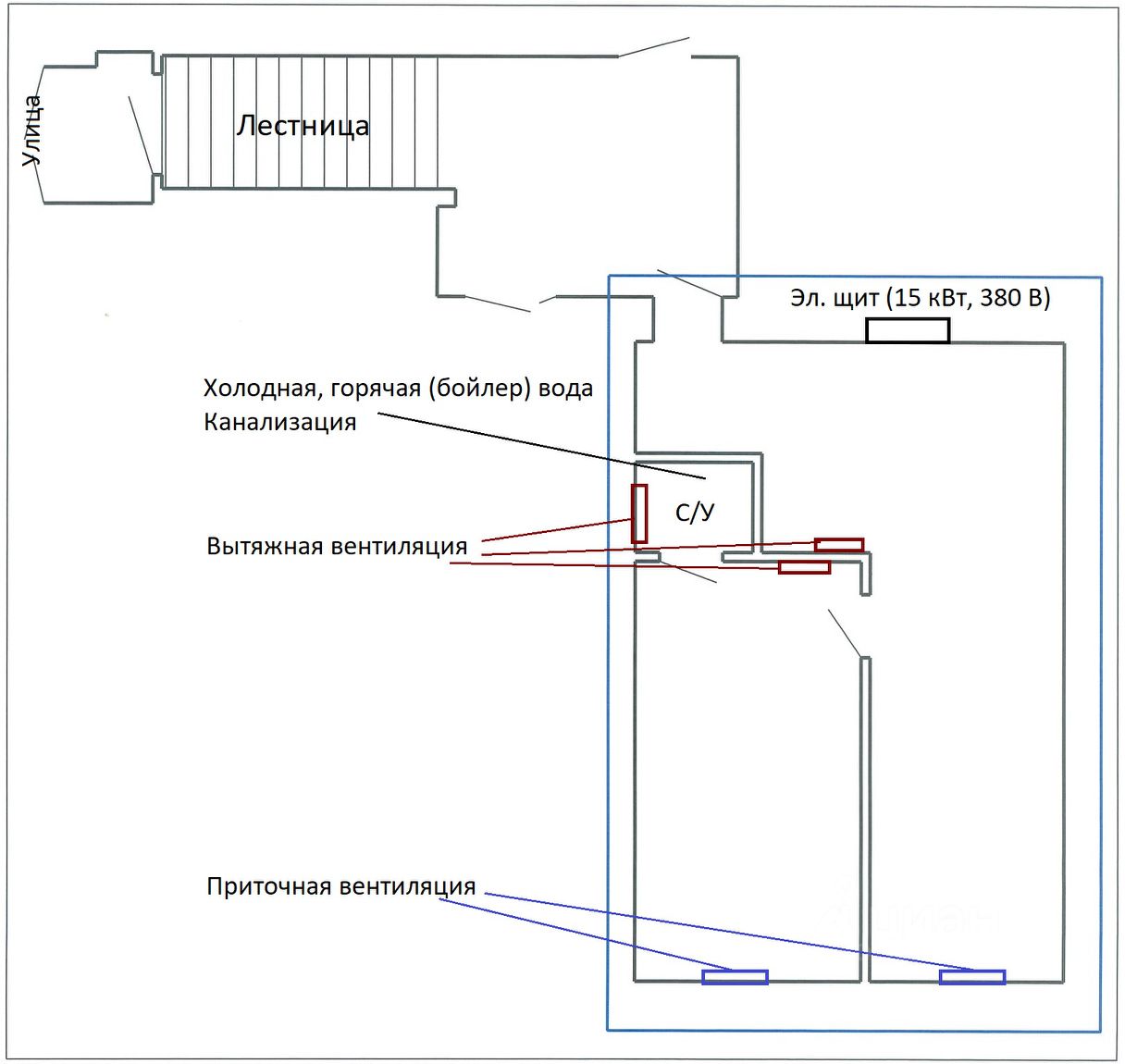 Улица

Лестница

Эл. щит (15 кВт, 380 В)

Холодная, горячая (бойлер) вода
Канализация

С/У

Вытяжная вентиляция

Приточная вентиляция