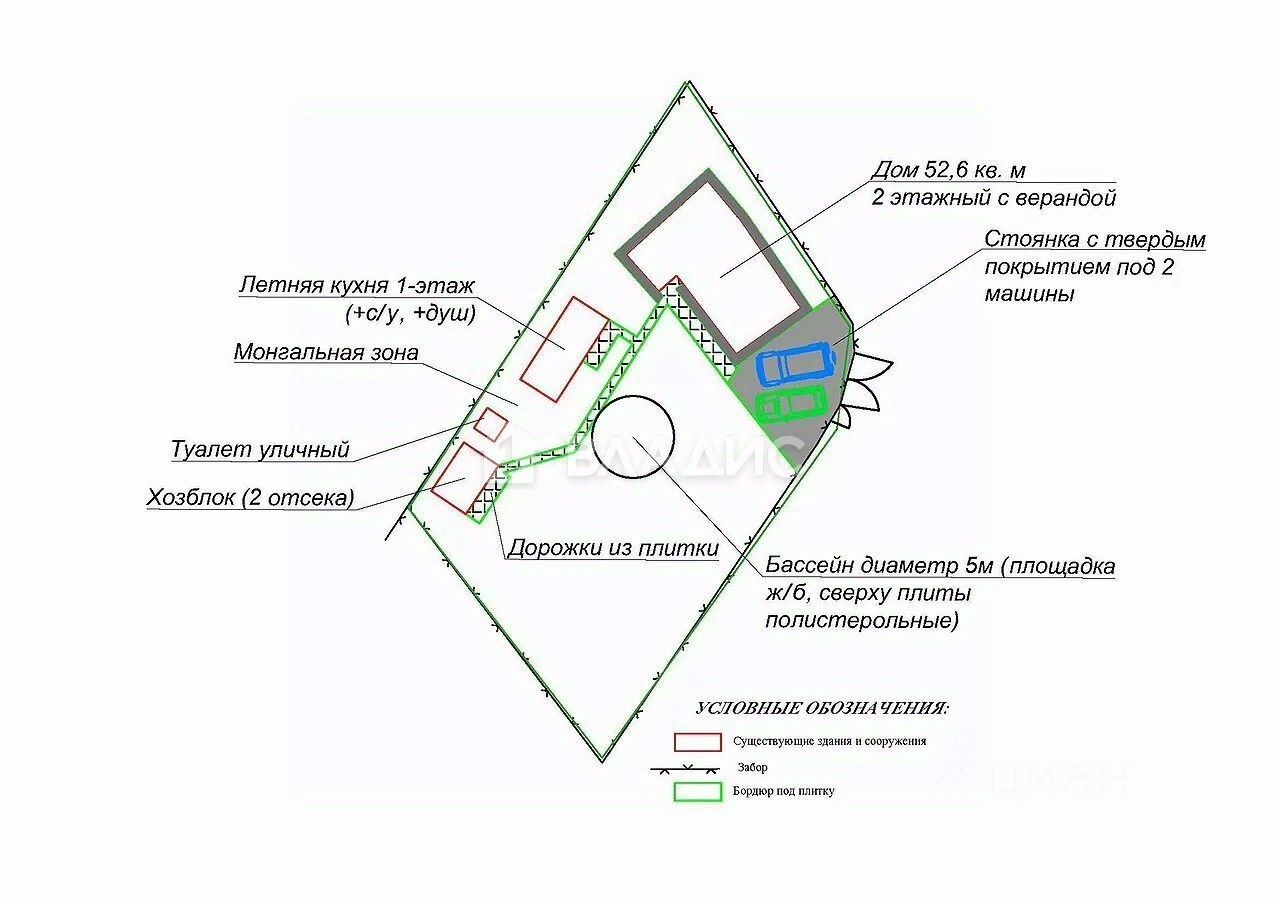 Дом 52,6 кв. м
2 этажный с верандой

Стоянка с твердым покрытием под 2 машины

Летняя кухня 1-этаж
(+с/у, +душ)

Монгальная зона

Туалет уличный

Хозблок (2 отсека)

ВЛАДИС

Дорожки из плитки

Бассейн диаметр 5м (площадка ж/б, сверху плиты полистерольные)

УСЛОВНЫЕ ОБОЗНАЧЕНИЯ:

Существующие здания и сооружения

Забор

Бордюр под плитку

циан