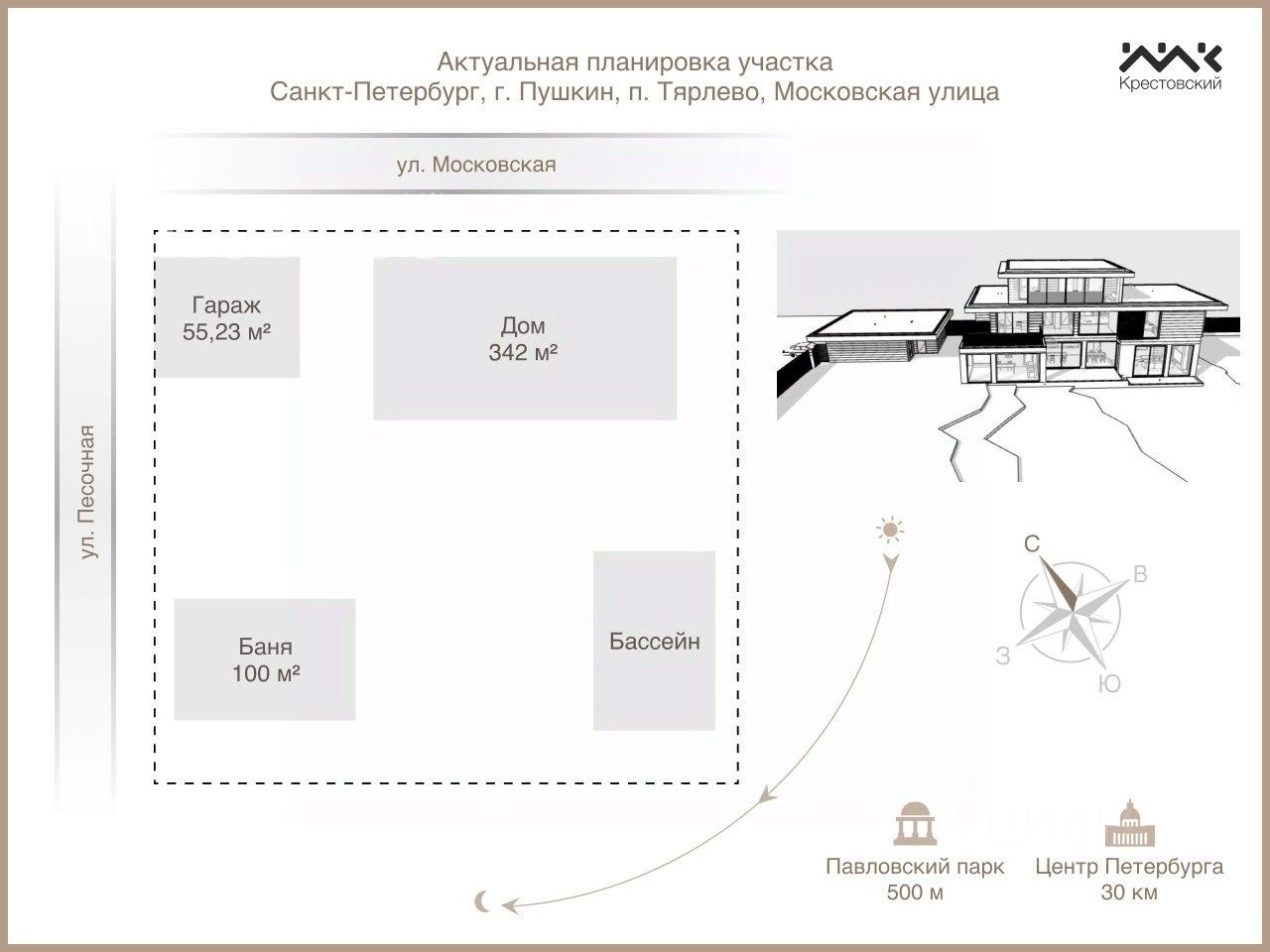 Актуальная планировка участка
Санкт-Петербург, г. Пушкин, п. Тярлево, Московская улица

Крестовский

ул. Московская

ул. Песочная

Гараж
55,23 м²

Дом
342 м²

Баня
100 м²

Бассейн

С
В
З
Ю

Павловский парк
500 м

Центр Петербурга
30 км