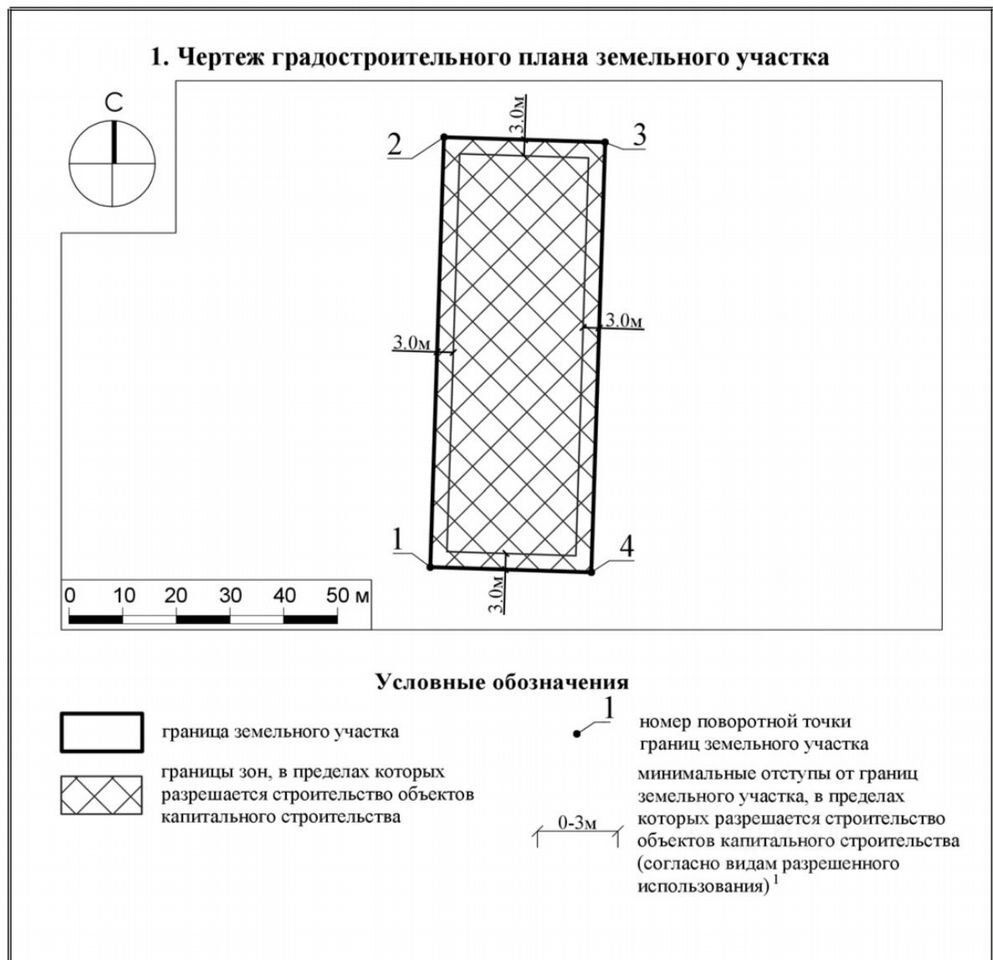 1. Чертеж градостроительного плана земельного участка

С

3.0м

2

3

3.0м

3.0м

1

4

3.0м

0 10 20 30 40 50 м

Условные обозначения

граница земельного участка

границы зон, в пределах которых разрешается строительство объектов капитального строительства

1

номер поворотной точки границ земельного участка

0-3м

минимальные отступы от границ земельного участка, в пределах которых разрешается строительство объектов капитального строительства (согласно видам разрешенного использования) $^1$